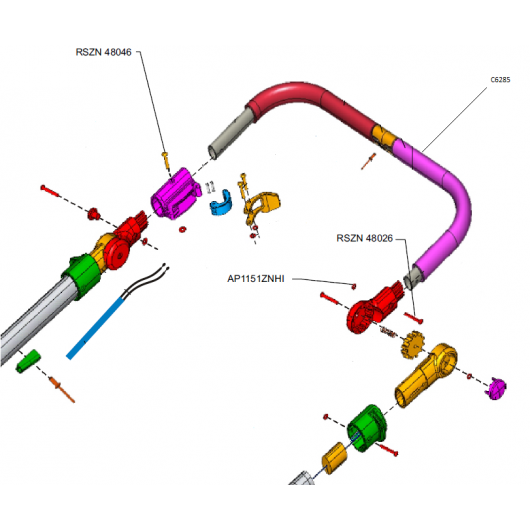 RSZN 48046

C6285

RSZN 48026

AP1151ZNHI